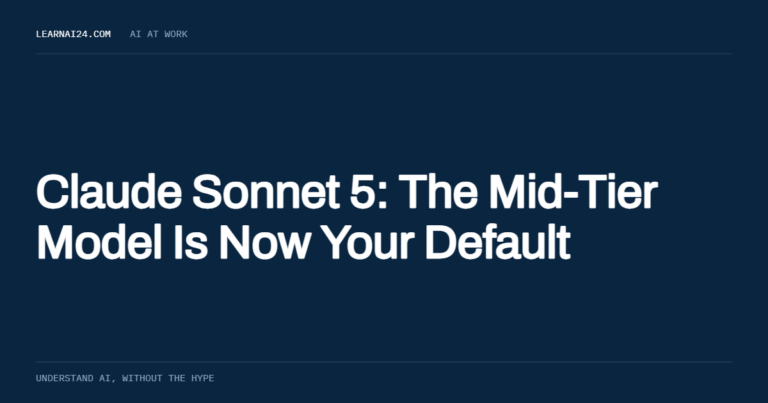 LEARNAI24.COM AI AT WORK

Claude Sonnet 5: The Mid-Tier Model Is Now Your Default

UNDERSTAND AI, WITHOUT THE HYPE