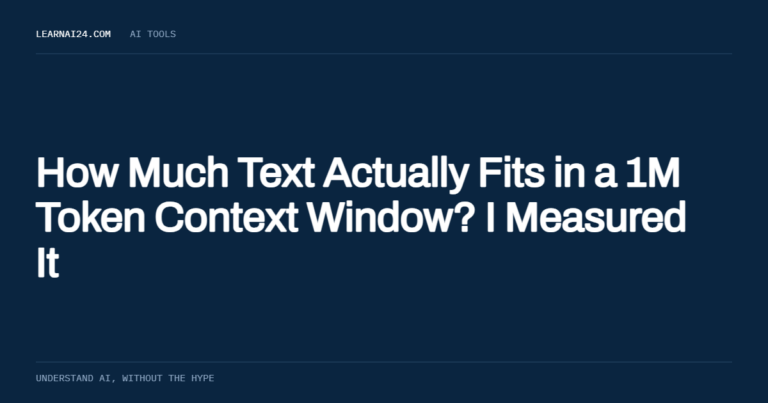 LEARNAI24.COM AI TOOLS

How Much Text Actually Fits in a 1M Token Context Window? I Measured It

UNDERSTAND AI, WITHOUT THE HYPE